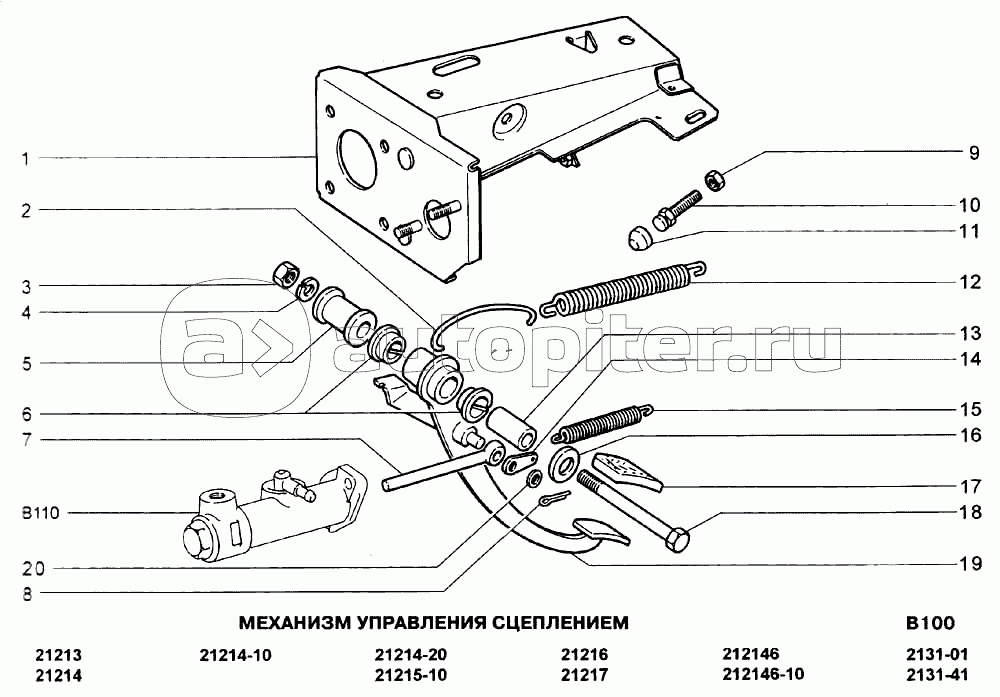 1
2
3
4
5
6
7
B110
20
8
9
10
11
12
13
14
15
16
17
18
19

autopiter.ru

МЕХАНИЗМ УПРАВЛЕНИЯ СЦЕПЛЕНИЕМ

B100

21213
21214
21214-10
21214-20
21215-10
21216
21217
212146
212146-10
2131-01
2131-41